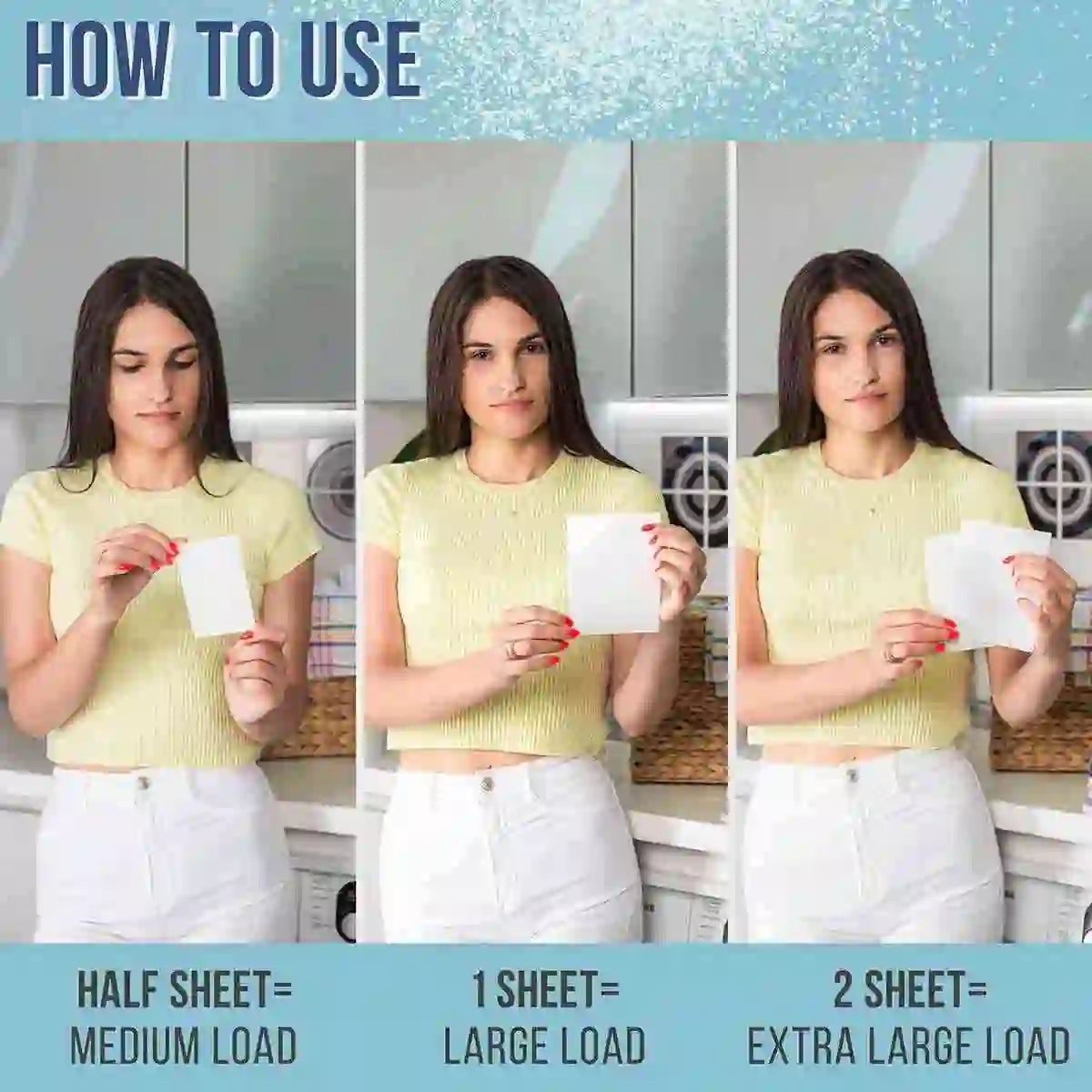 HOW TO USE

HALF SHEET=
MEDIUM LOAD

1 SHEET=
LARGE LOAD

2 SHEET=
EXTRA LARGE LOAD