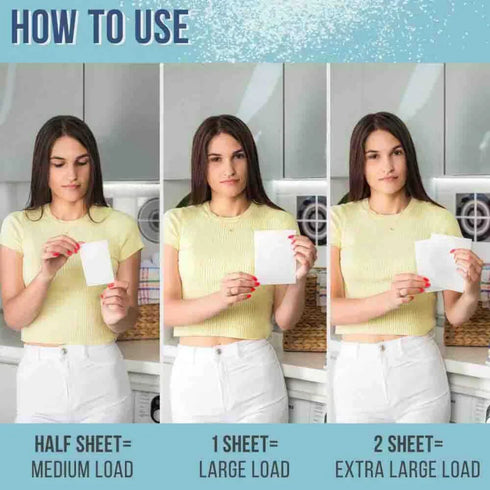 HOW TO USE

HALF SHEET=
MEDIUM LOAD

1 SHEET=
LARGE LOAD

2 SHEET=
EXTRA LARGE LOAD